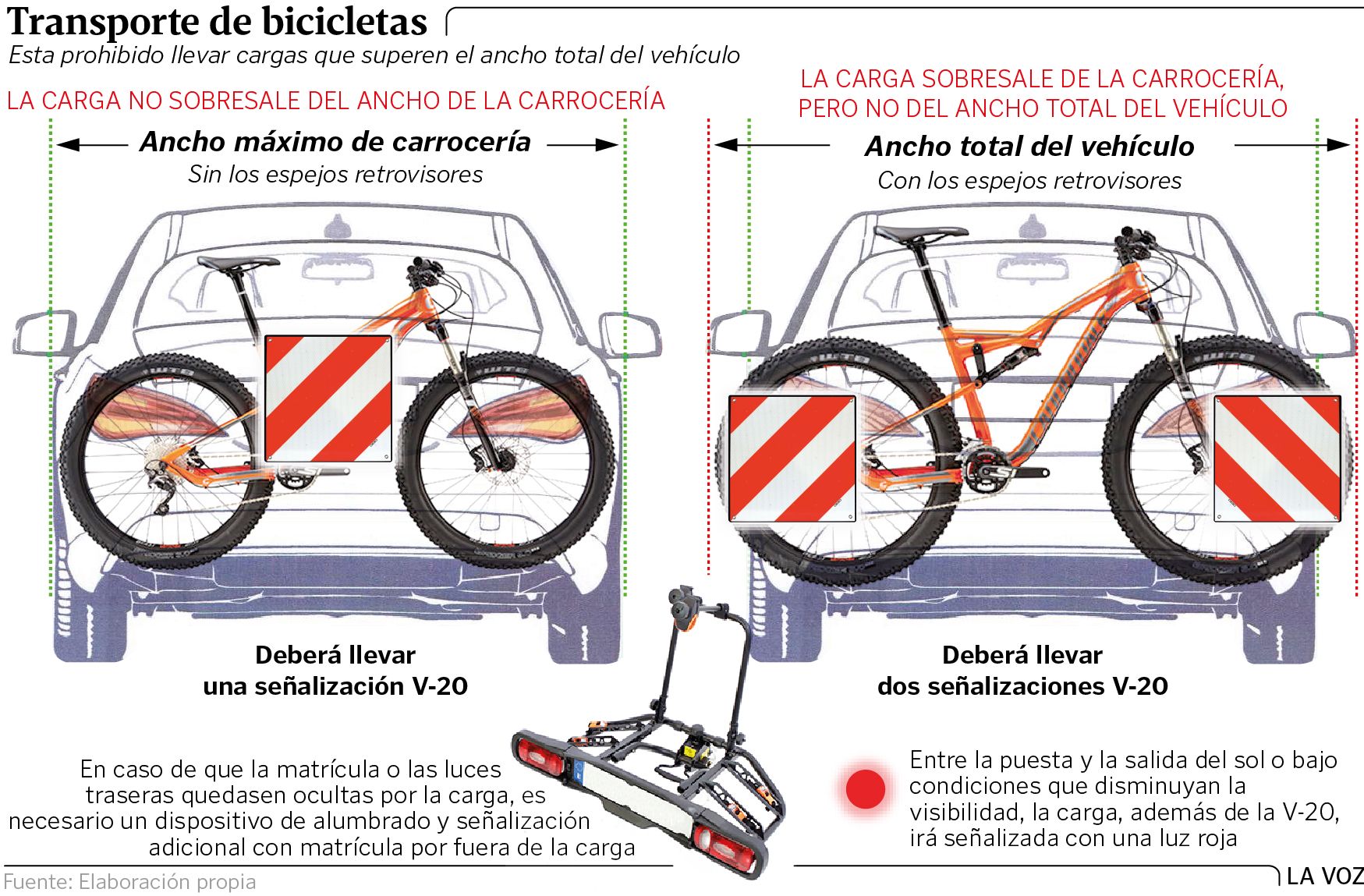 Transporte de bicicletas

Esta prohibido llevar cargas que superen el ancho total del vehículo

LA CARGA NO SOBRESALE DEL ANCHO DE LA CARROCERÍA

Ancho máximo de carrocería

Sin los espejos retrovisores

Deberá llevar una señalización V-20

LA CARGA SOBRESALE DE LA CARROCERÍA, PERO NO DEL ANCHO TOTAL DEL VEHÍCULO

Ancho total del vehículo

Con los espejos retrovisores

Deberá llevar dos señalizaciones V-20

En caso de que la matrícula o las luces traseras quedasen ocultas por la carga, es necesario un dispositivo de alumbrado y señalización adicional con matrícula por fuera de la carga

Entre la puesta y la salida del sol o bajo condiciones que disminuyan la visibilidad, la carga, además de la V-20, irá señalizada con una luz roja

Fuente: Elaboración propia

LA VOZ