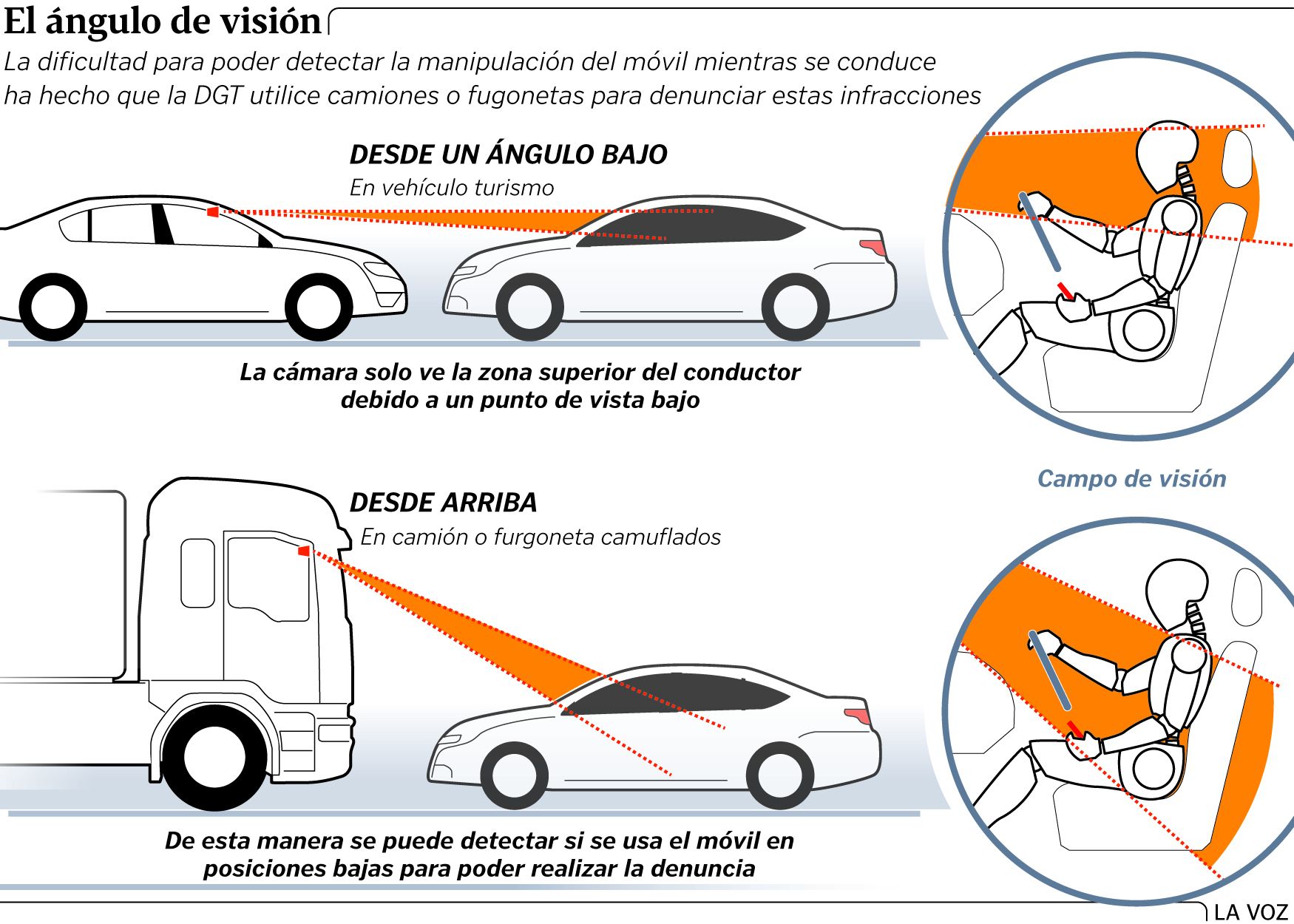 El ángulo de visión

La dificultad para poder detectar la manipulación del móvil mientras se conduce ha hecho que la DGT utilice camiones o fugonetas para denunciar estas infracciones

DESDE UN ÁNGULO BAJO
En vehículo turismo

La cámara solo ve la zona superior del conductor debido a un punto de vista bajo

Campo de visión

DESDE ARRIBA
En camión o furgoneta camuflados

De esta manera se puede detectar si se usa el móvil en posiciones bajas para poder realizar la denuncia

LA VOZ